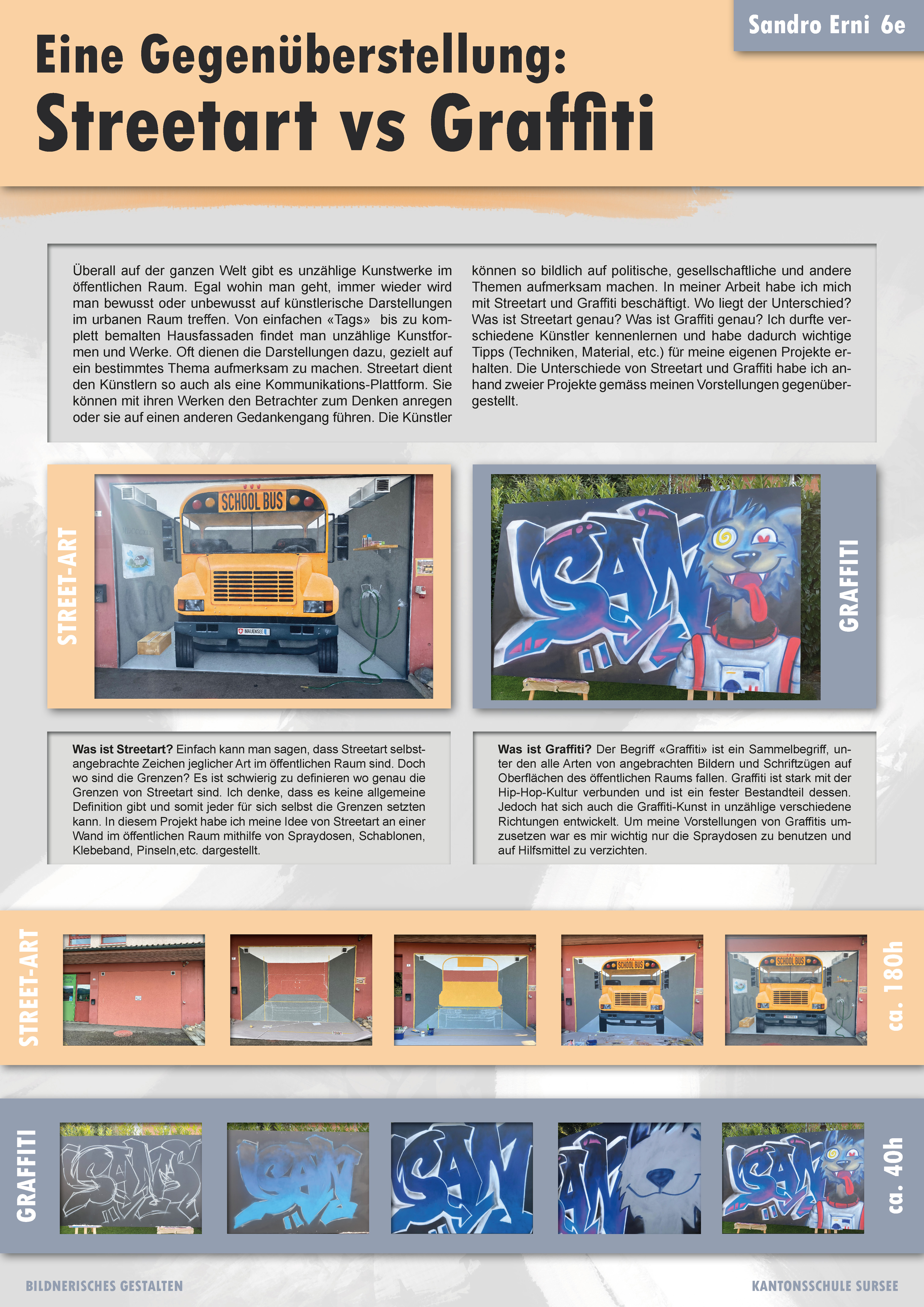 Sandro Erni 6e

Eine Gegenüberstellung:
Streetart vs Graffiti

Überall auf der ganzen Welt gibt es unzählige Kunstwerke im öffentlichen Raum. Egal wohin man geht, immer wieder wird man bewusst oder unbewusst auf künstlerische Darstellungen im urbanen Raum treffen. Von einfachen «Tags» bis zu komplett bemalten Hausfassaden findet man unzählige Kunstformen und Werke. Oft dienen die Darstellungen dazu, gezielt auf ein bestimmtes Thema aufmerksam zu machen. Streetart dient den Künstlern so auch als eine Kommunikations-Plattform. Sie können mit ihren Werken den Betrachter zum Denken anregen oder sie auf einen anderen Gedankengang führen. Die Künstler können so bildlich auf politische, gesellschaftliche und andere Themen aufmerksam machen. In meiner Arbeit habe ich mich mit Streetart und Graffiti beschäftigt. Wo liegt der Unterschied? Was ist Streetart genau? Was ist Graffiti genau? Ich durfte verschiedene Künstler kennenlernen und habe dadurch wichtige Tipps (Techniken, Material, etc.) für meine eigenen Projekte erhalten. Die Unterschiede von Streetart und Graffiti habe ich anhand zweier Projekte gemäss meinen Vorstellungen gegenübergestellt.

STREET-ART

SCHOOL BUS

MAUENSEE

GRAFFITI

Was ist Streetart? Einfach kann man sagen, dass Streetart selbstangebrachte Zeichen jeglicher Art im öffentlichen Raum sind. Doch wo sind die Grenzen? Es ist schwierig zu definieren wo genau die Grenzen von Streetart sind. Ich denke, dass es keine allgemeine Definition gibt und somit jeder für sich selbst die Grenzen setzten kann. In diesem Projekt habe ich meine Idee von Streetart an einer Wand im öffentlichen Raum mithilfe von Spraydosen, Schablonen, Klebeband, Pinseln,etc. dargestellt.

Was ist Graffiti? Der Begriff «Graffiti» ist ein Sammelbegriff, unter den alle Arten von angebrachten Bildern und Schriftzügen auf Oberflächen des öffentlichen Raums fallen. Graffiti ist stark mit der Hip-Hop-Kultur verbunden und ist ein fester Bestandteil dessen. Jedoch hat sich auch die Graffiti-Kunst in unzählige verschiedene Richtungen entwickelt. Um meine Vorstellungen von Graffitis umzusetzen war es mir wichtig nur die Spraydosen zu benutzen und auf Hilfsmittel zu verzichten.

STREET-ART

SCHOOL BUS

SCHOOL BUS

ca. 180h

GRAFFITI

ca. 40h

BILDNERISCHES GESTALTEN

KANTONSSCHULE SURSEE